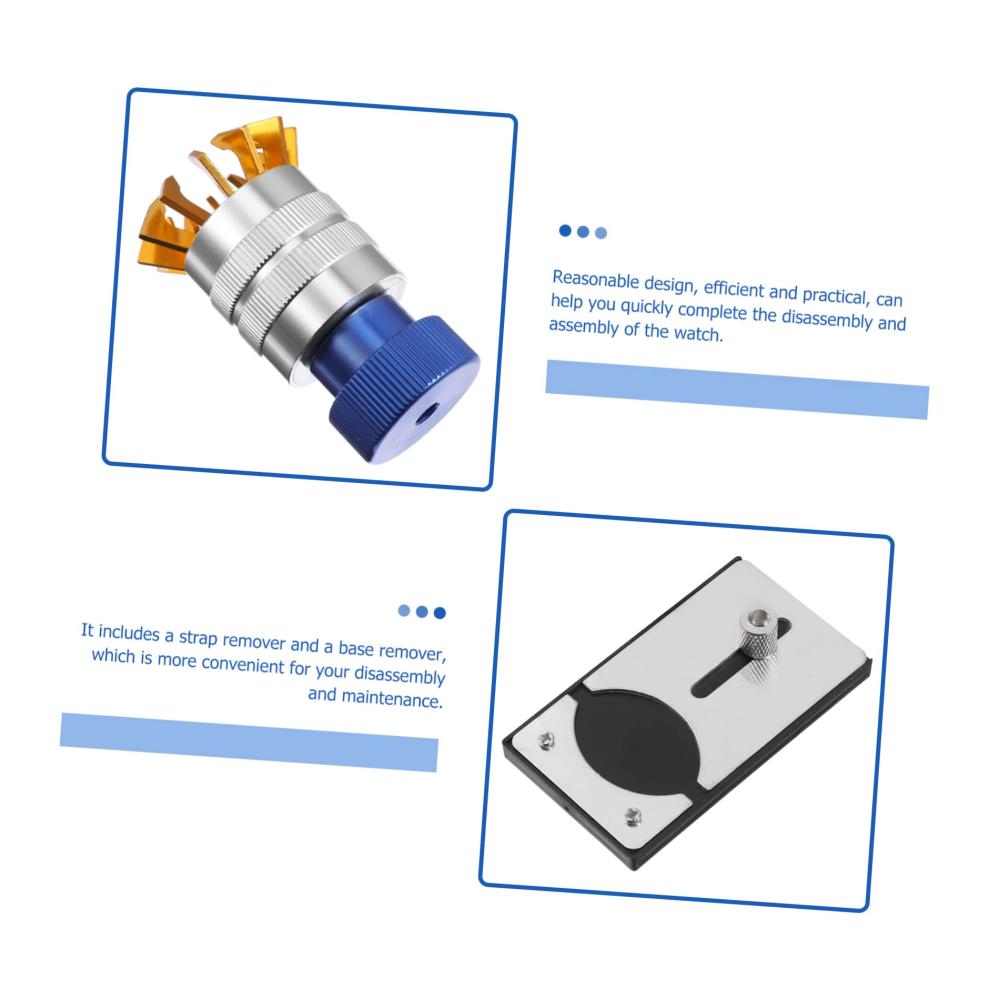 Reasonable design, efficient and practical, can help you quickly complete the disassembly and assembly of the watch.

It includes a strap remover and a base remover, which is more convenient for your disassembly and maintenance.