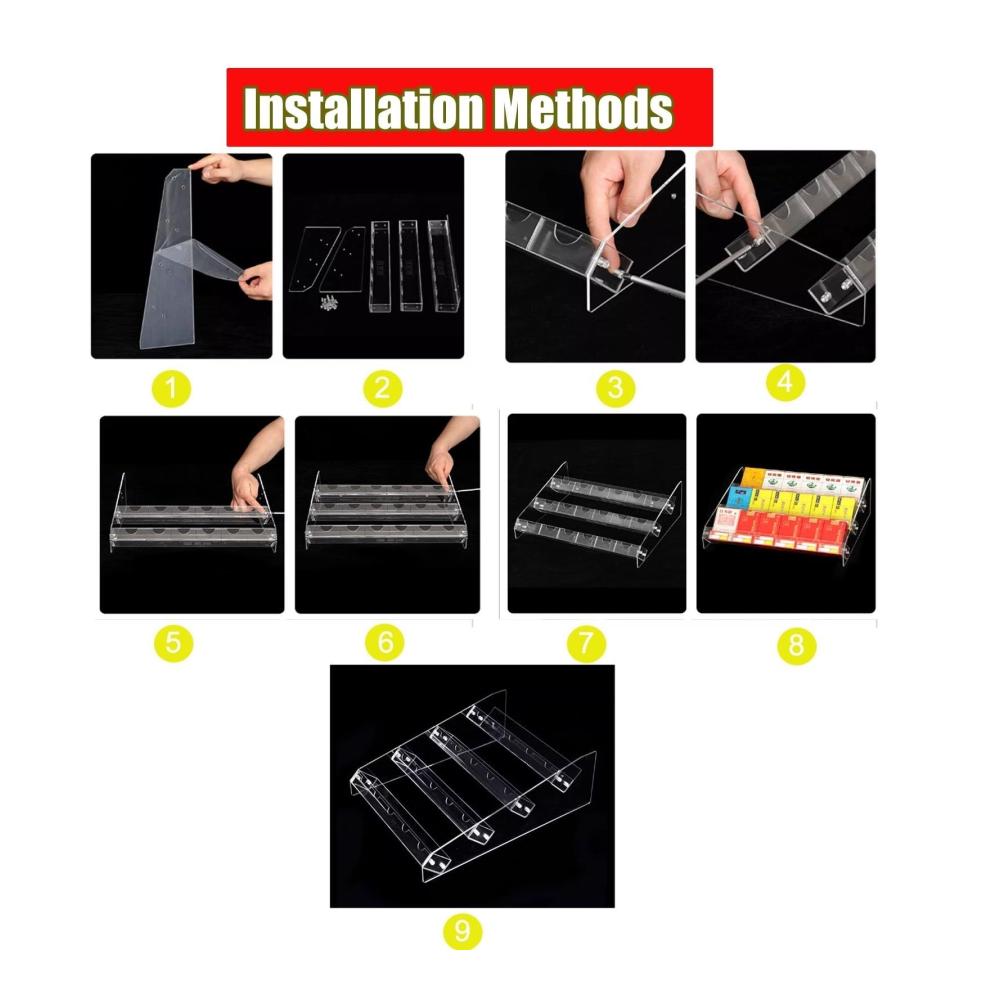 Installation Methods

1

2

3

4

5

6

7

8

9