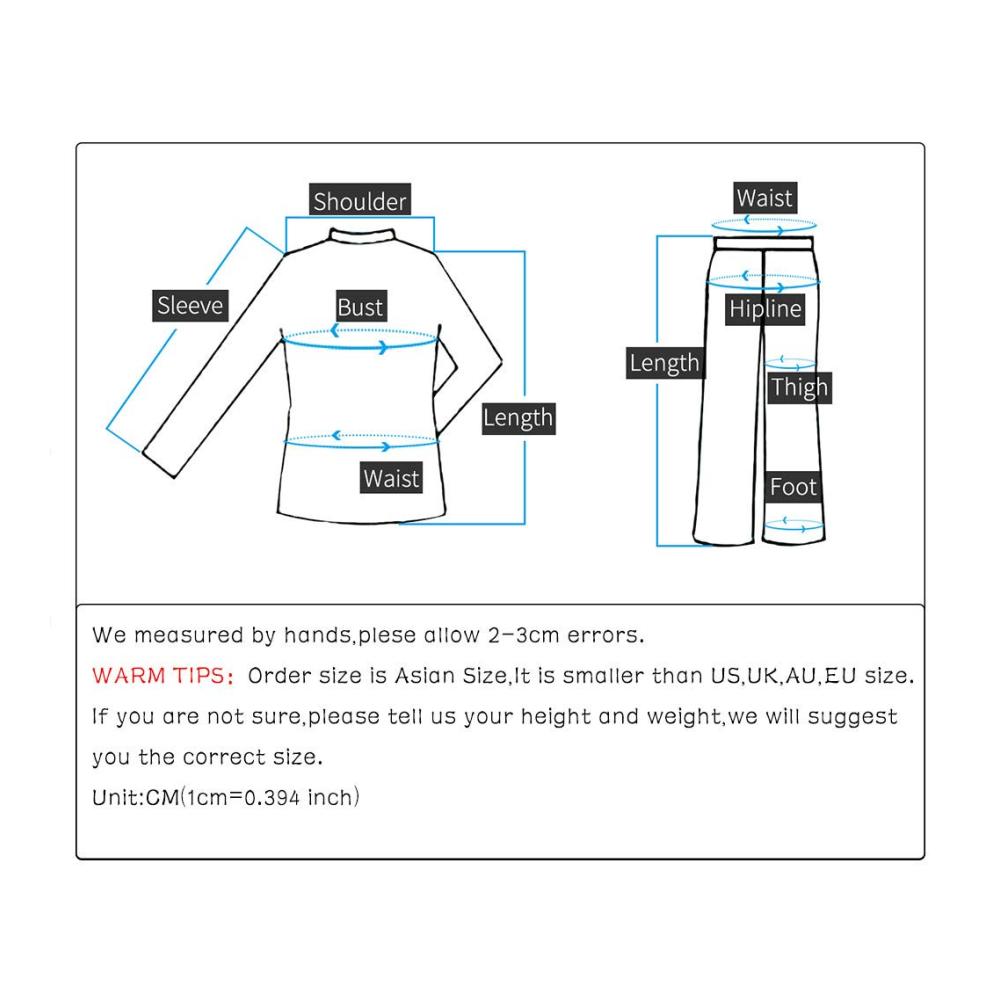 Shoulder
Sleeve
Bust
Length
Waist

Waist
Hipline
Length
Thigh
Foot

We measured by hands,plese allow 2-3cm errors.
WARM TIPS: Order size is Asian Size,It is smaller than US,UK,AU,EU size. If you are not sure,please tell us your height and weight,we will suggest you the correct size.
Unit:CM(1cm=0.394 inch)